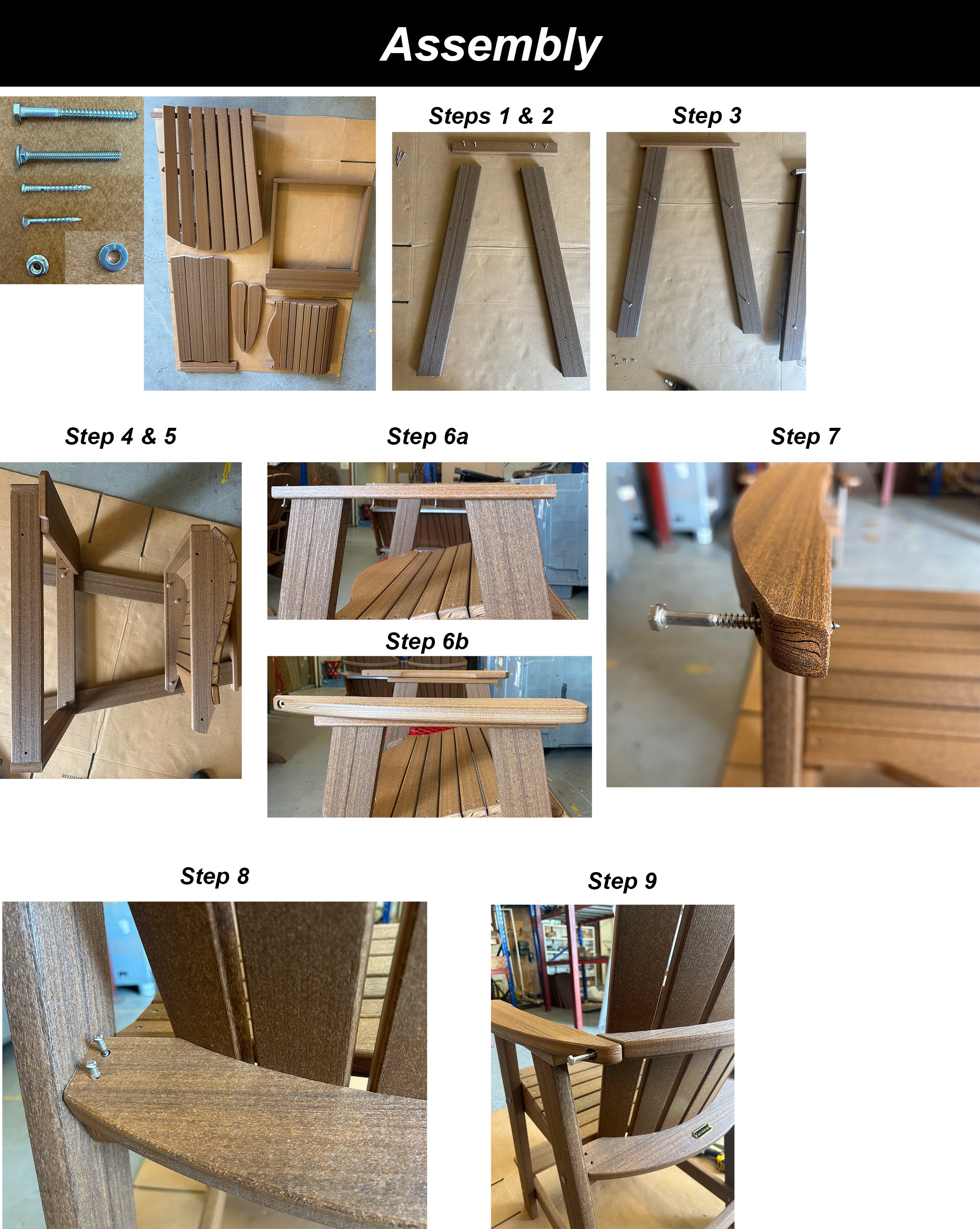 Assembly

Steps 1 & 2

Step 3

Step 4 & 5

Step 6a

Step 6b

Step 7

Step 8

Step 9