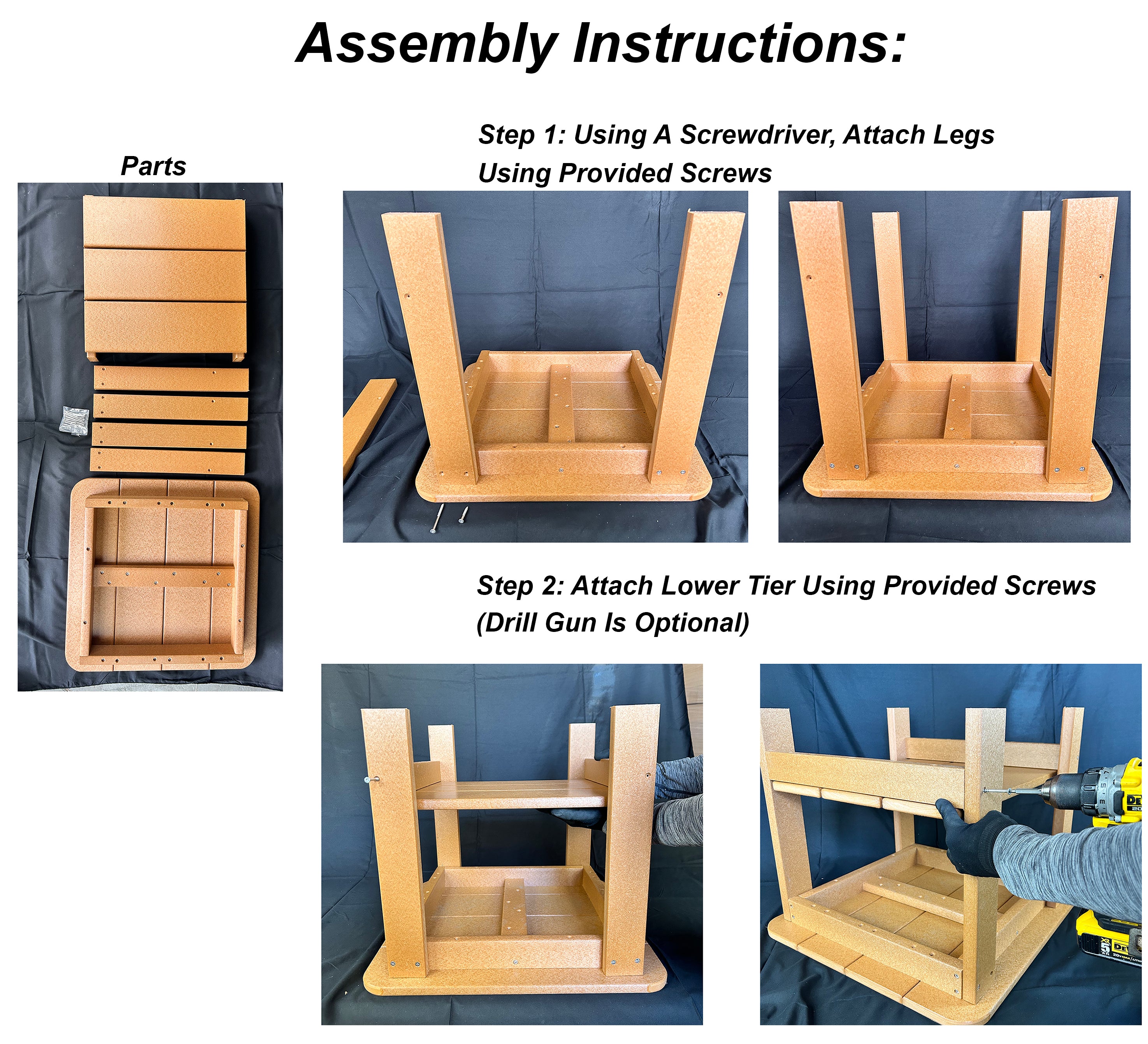 Assembly Instructions:

Parts

Step 1: Using A Screwdriver, Attach Legs Using Provided Screws

Step 2: Attach Lower Tier Using Provided Screws (Drill Gun Is Optional)