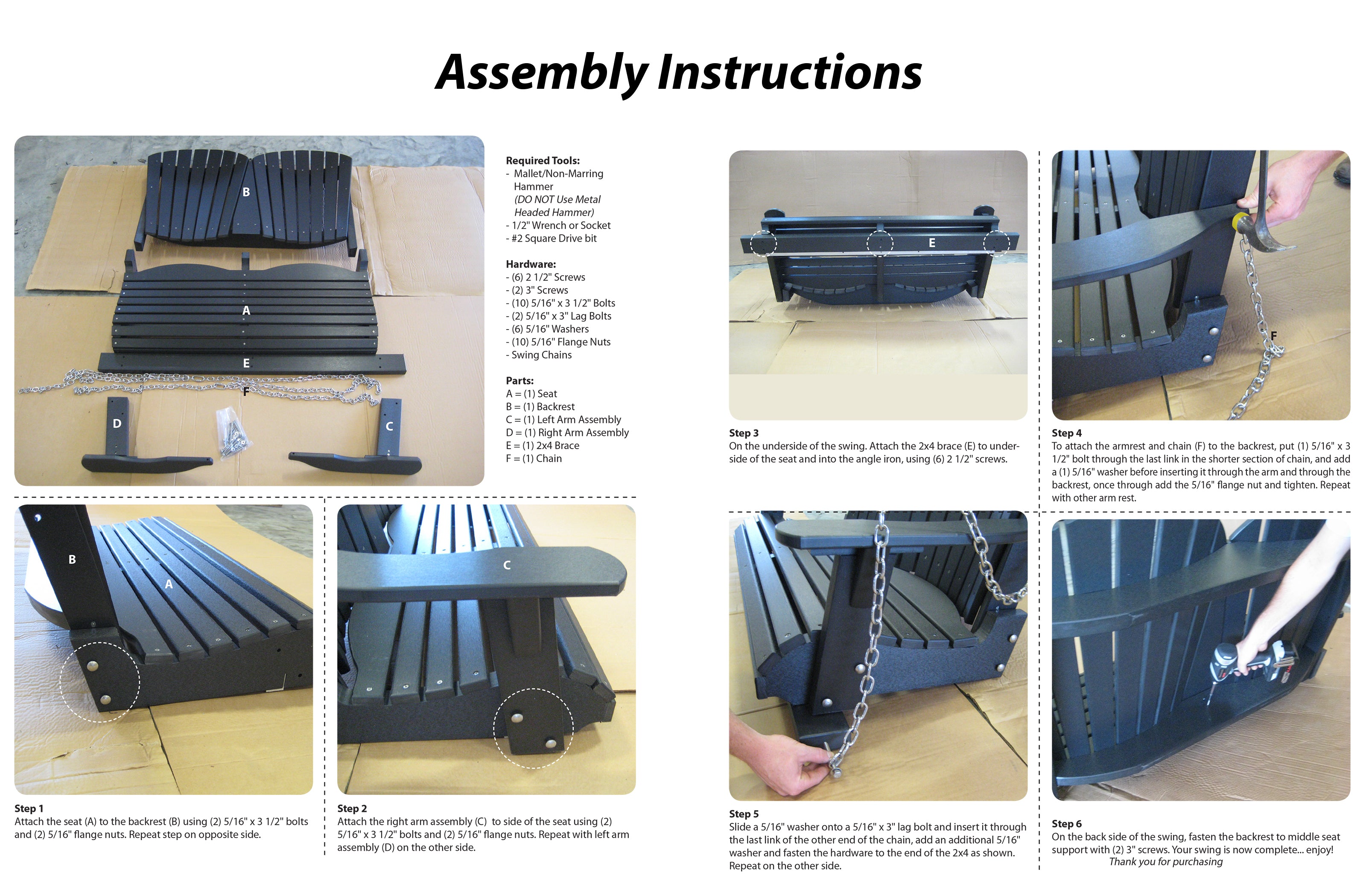 Assembly Instructions

B

A

E

F

D

C

Required Tools:
- Mallet/Non-Marring Hammer
(DO NOT Use Metal Headed Hammer)
- 1/2" Wrench or Socket
- #2 Square Drive bit

Hardware:
- (6) 2 1/2" Screws
- (2) 3" Screws
- (10) 5/16" x 3 1/2" Bolts
- (2) 5/16" x 3" Lag Bolts
- (6) 5/16" Washers
- (10) 5/16" Flange Nuts
- Swing Chains

Parts:
A = (1) Seat
B = (1) Backrest
C = (1) Left Arm Assembly
D = (1) Right Arm Assembly
E = (1) 2x4 Brace
F = (1) Chain

B

A

Step 1
Attach the seat (A) to the backrest (B) using (2) 5/16" x 3 1/2" bolts and (2) 5/16" flange nuts. Repeat step on opposite side.

C

Step 2
Attach the right arm assembly (C) to side of the seat using (2) 5/16" x 3 1/2" bolts and (2) 5/16" flange nuts. Repeat with left arm assembly (D) on the other side.

E

Step 3
On the underside of the swing. Attach the 2x4 brace (E) to underside of the seat and into the angle iron, using (6) 2 1/2" screws.

F

Step 4
To attach the armrest and chain (F) to the backrest, put (1) 5/16" x 3 1/2" bolt through the last link in the shorter section of chain, and add a (1) 5/16" washer before inserting it through the arm and through the backrest, once through add the 5/16" flange nut and tighten. Repeat with other arm rest.

Step 5
Slide a 5/16" washer onto a 5/16" x 3" lag bolt and insert it through the last link of the other end of the chain, add an additional 5/16" washer and fasten the hardware to the end of the 2x4 as shown. Repeat on the other side.

Step 6
On the back side of the swing, fasten the backrest to middle seat support with (2) 3" screws. Your swing is now complete... enjoy!
Thank you for purchasing