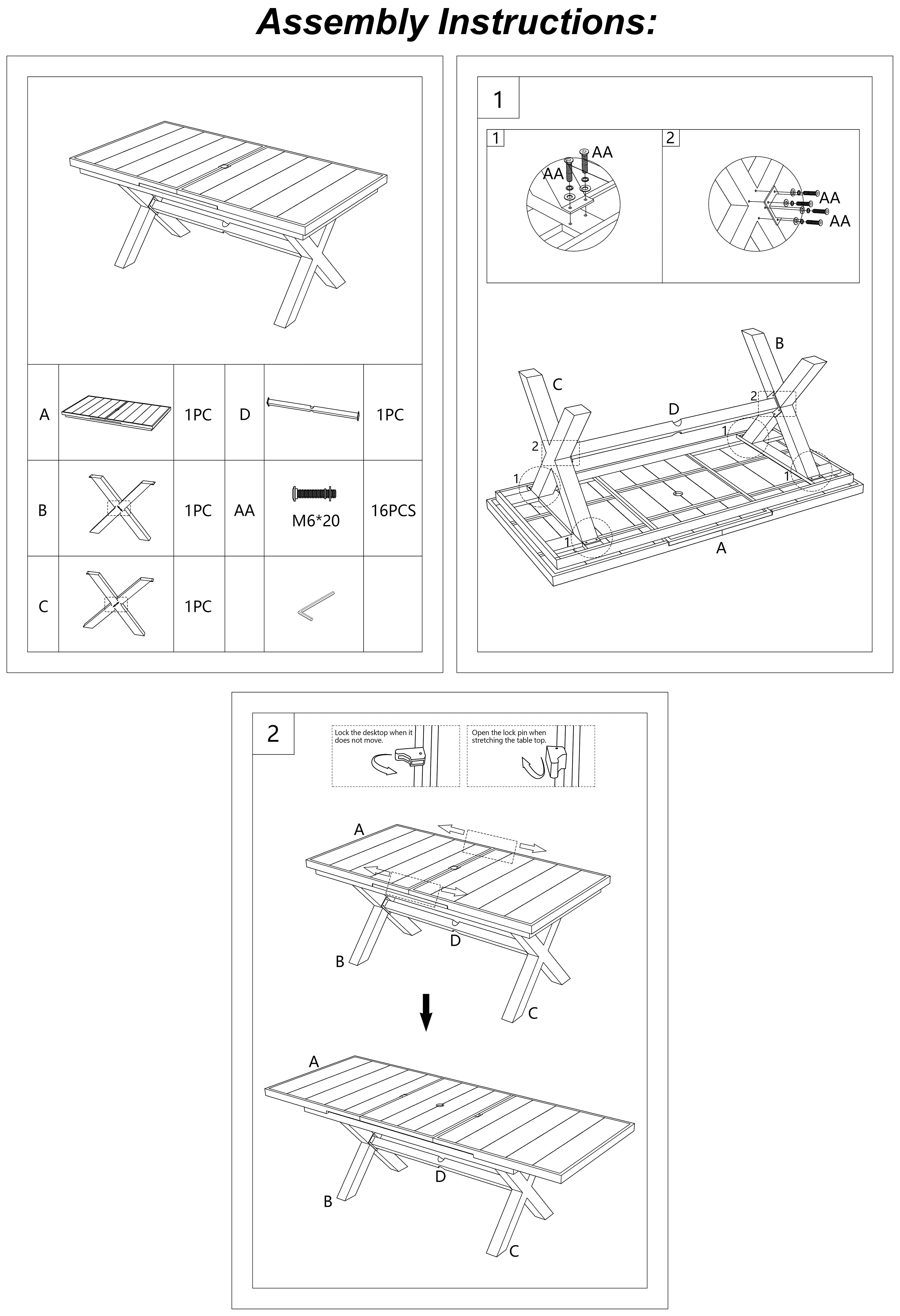 Assembly Instructions:

| A | | 1PC | D | | 1PC |
|---|---|---|---|---|---|
| B | | 1PC | AA | M6*20 | 16PCS |
| C | | 1PC | | | |

1

1

AA

AA

2

AA

AA

B

C

D

2

1

2

1

1

1

A

2

Lock the desktop when it does not move.

Open the lock pin when stretching the table top.

A

D

B

C

A

D

B

C