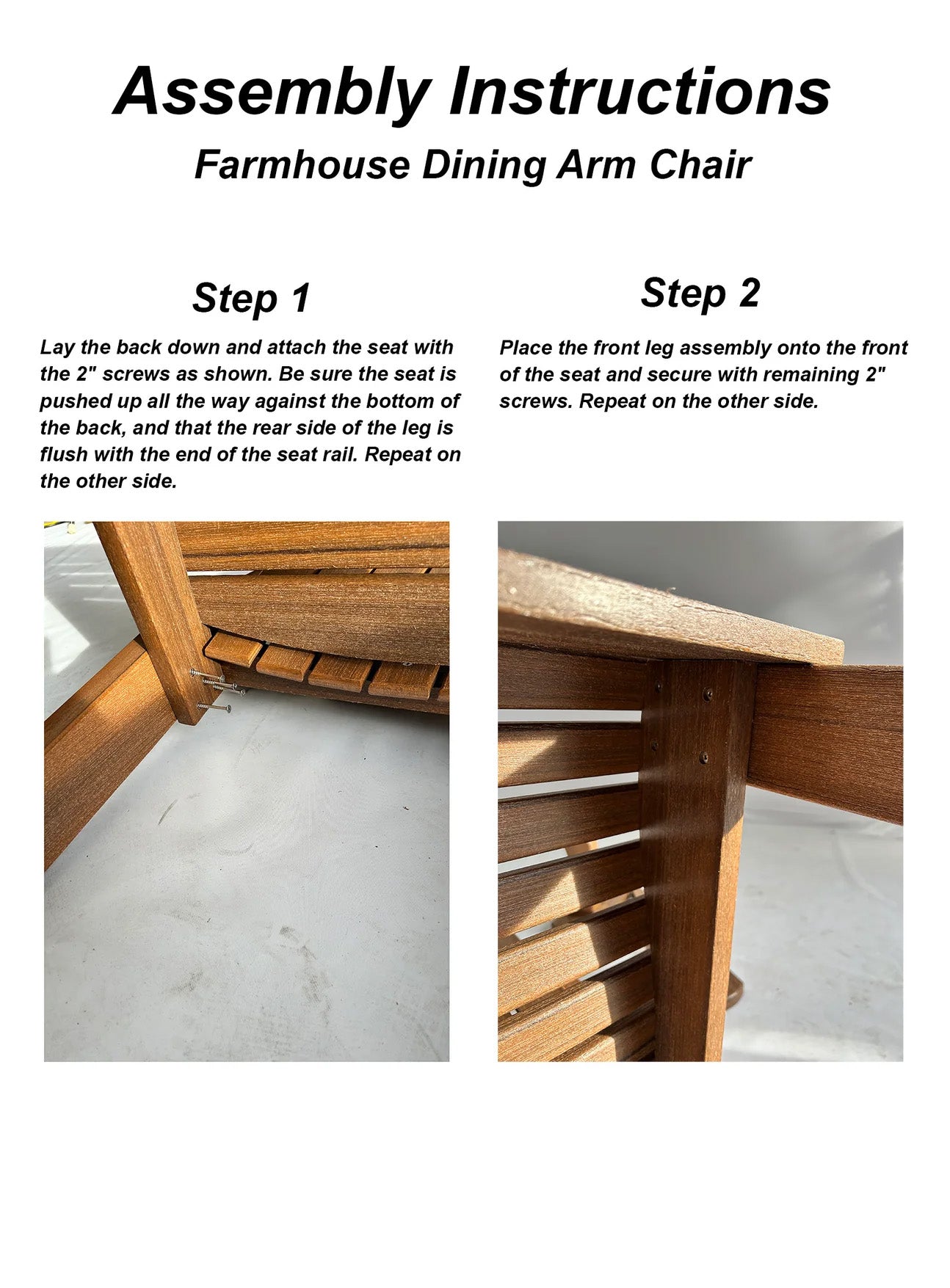 Assembly Instructions

Farmhouse Dining Arm Chair

Step 1

Lay the back down and attach the seat with the 2" screws as shown. Be sure the seat is pushed up all the way against the bottom of the back, and that the rear side of the leg is flush with the end of the seat rail. Repeat on the other side.

Step 2

Place the front leg assembly onto the front of the seat and secure with remaining 2" screws. Repeat on the other side.