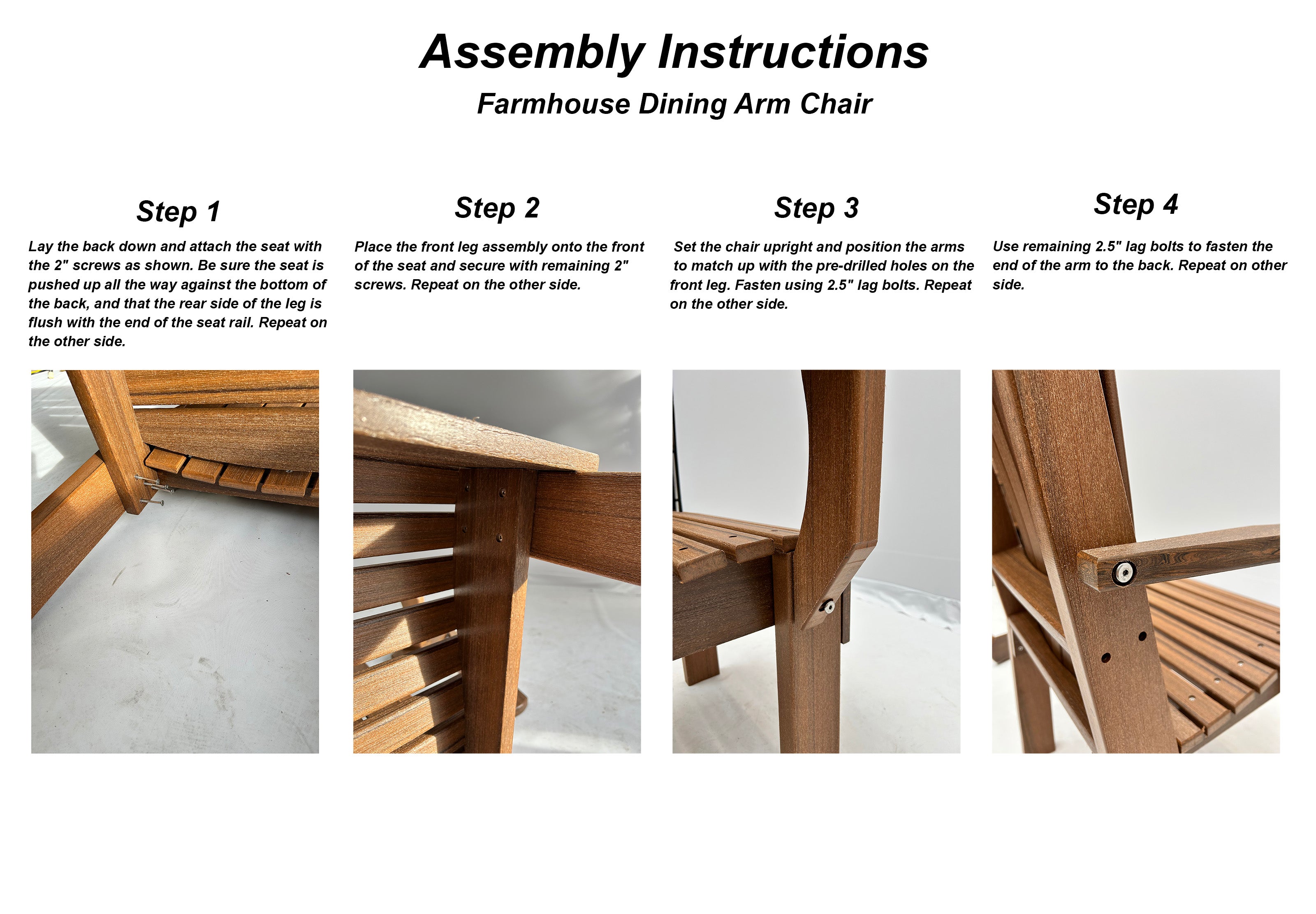 Assembly Instructions

Farmhouse Dining Arm Chair

Step 1

Lay the back down and attach the seat with the 2" screws as shown. Be sure the seat is pushed up all the way against the bottom of the back, and that the rear side of the leg is flush with the end of the seat rail. Repeat on the other side.

Step 2

Place the front leg assembly onto the front of the seat and secure with remaining 2" screws. Repeat on the other side.

Step 3

Set the chair upright and position the arms to match up with the pre-drilled holes on the front leg. Fasten using 2.5" lag bolts. Repeat on the other side.

Step 4

Use remaining 2.5" lag bolts to fasten the end of the arm to the back. Repeat on other side.