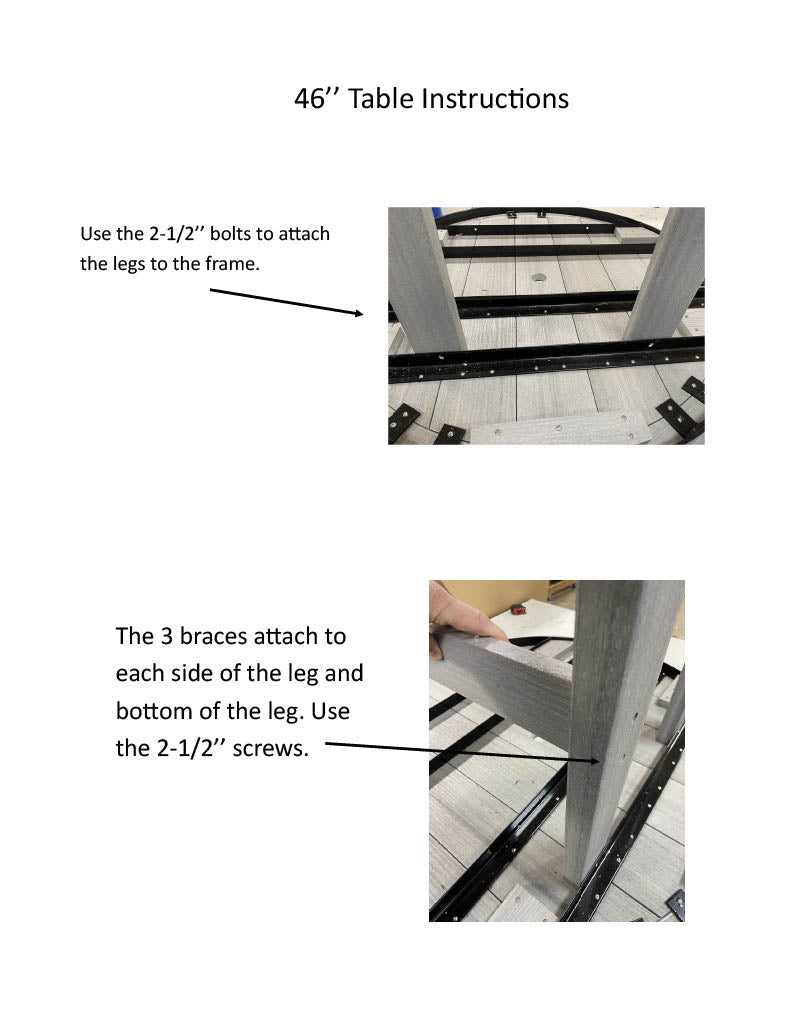 46’’ Table Instructions

Use the 2-1/2’’ bolts to attach the legs to the frame.

The 3 braces attach to each side of the leg and bottom of the leg. Use the 2-1/2’’ screws.