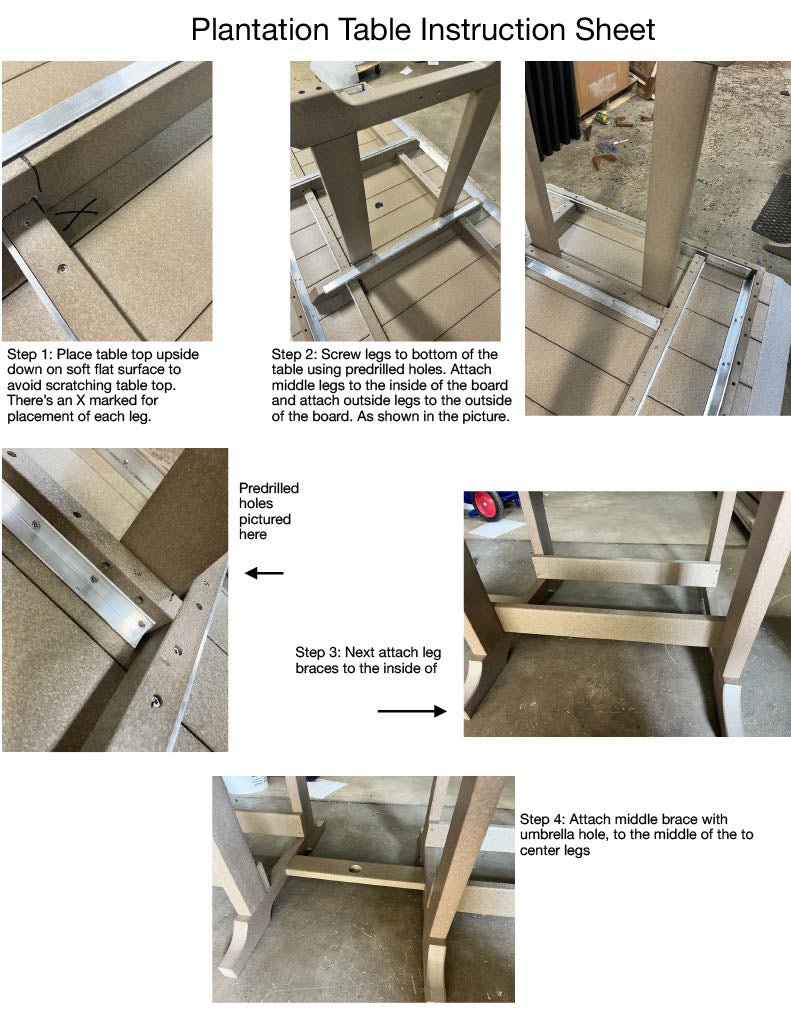 Plantation Table Instruction Sheet

Step 1: Place table top upside down on soft flat surface to avoid scratching table top. There's an X marked for placement of each leg.

Step 2: Screw legs to bottom of the table using predrilled holes. Attach middle legs to the inside of the board and attach outside legs to the outside of the board. As shown in the picture.

Predrilled holes pictured here

Step 3: Next attach leg braces to the inside of

Step 4: Attach middle brace with umbrella hole, to the middle of the to center legs